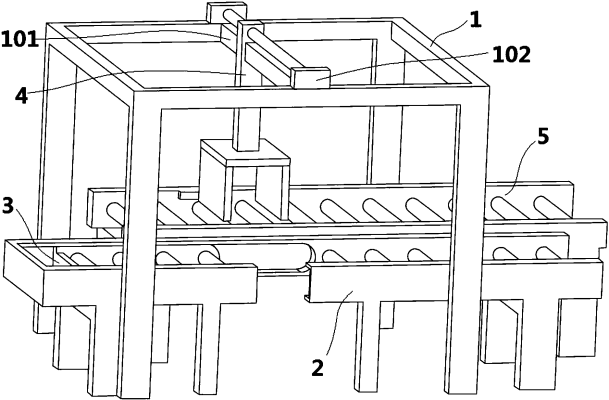 101
1
102
4
5
3
2