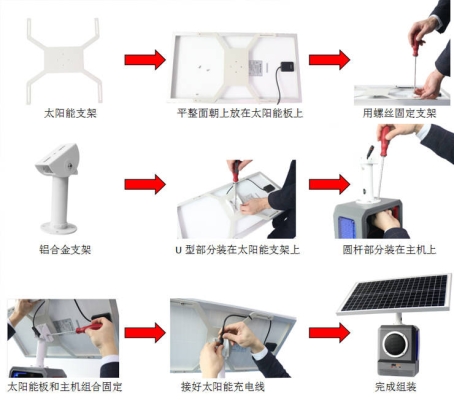 太阳能支架

平整面朝上放在太阳能板上

用螺丝固定支架

铝合金支架

U 型部分装在太阳能支架上

圆杆部分装在主机上

太阳能板和主机组合固定

接好太阳能充电线

完成组装